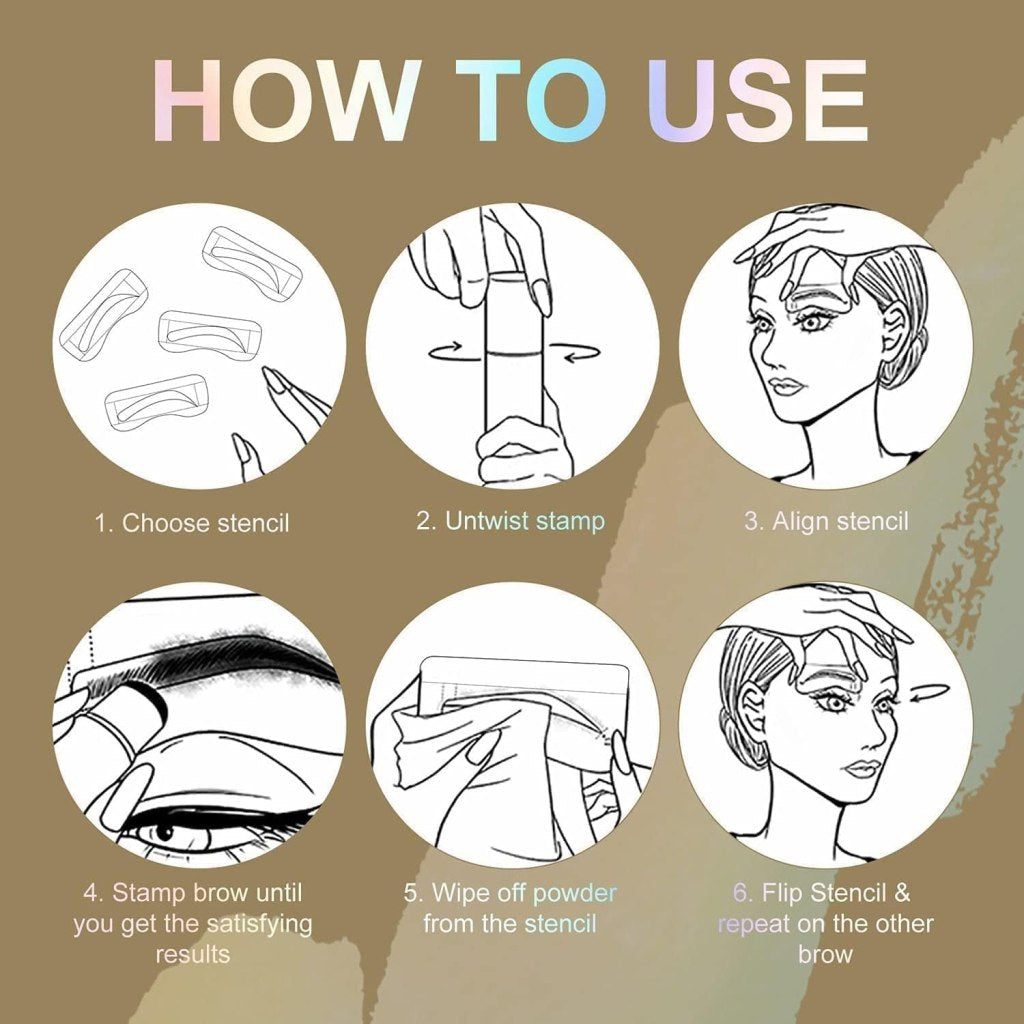 HOW TO USE

1. Choose stencil

2. Untwist stamp

3. Align stencil

4. Stamp brow until you get the satisfying results

5. Wipe off powder from the stencil

6. Flip Stencil & repeat on the other brow